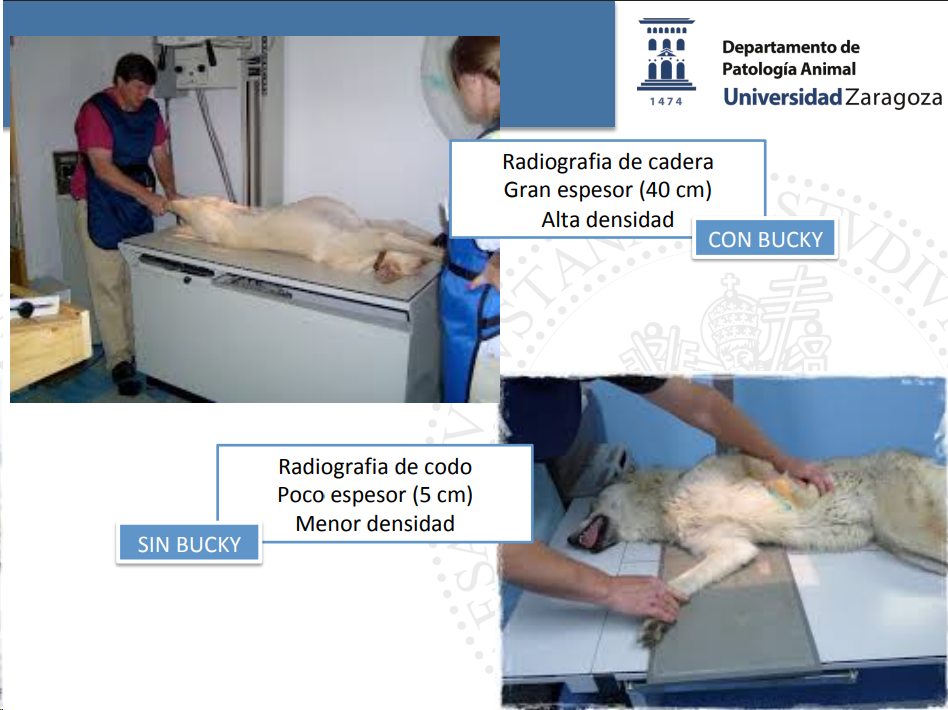 1474

Departamento de
Patología Animal
Universidad Zaragoza

Radiografia de cadera
Gran espesor (40 cm)
Alta densidad

CON BUCKY

Radiografia de codo
Poco espesor (5 cm)
Menor densidad

SIN BUCKY